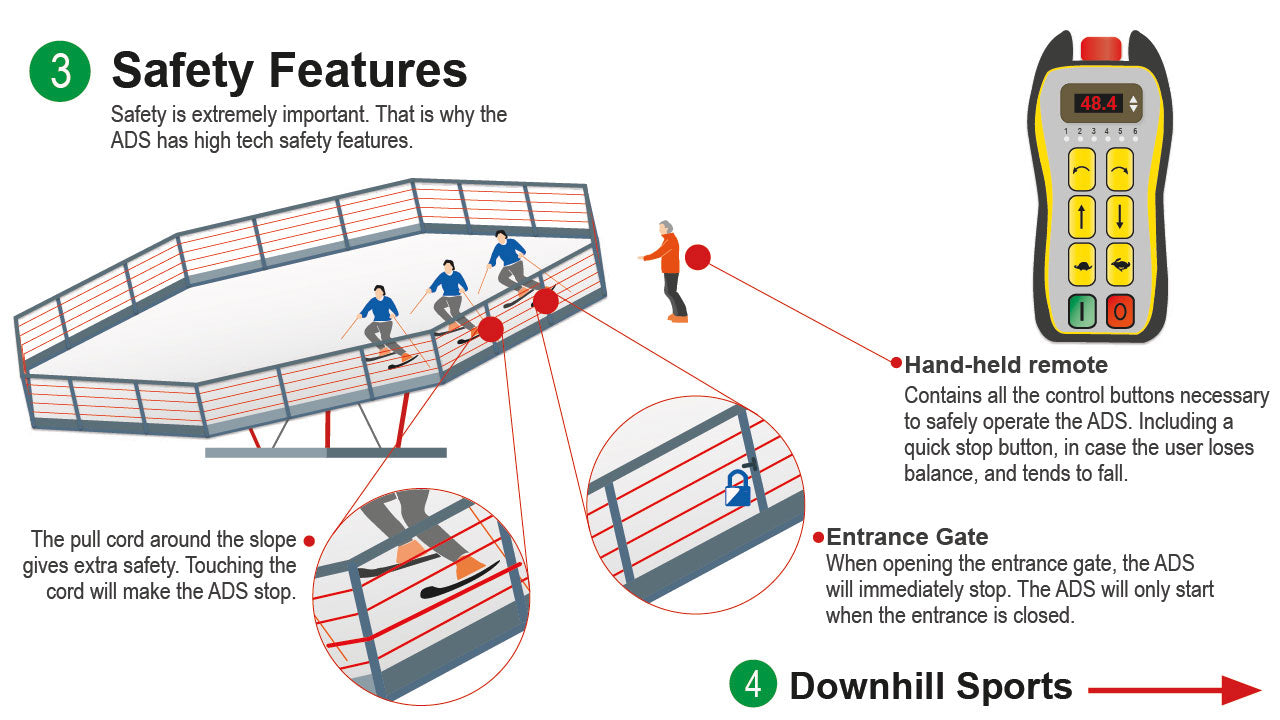 3 Safety Features

Safety is extremely important. That is why the ADS has high tech safety features.

48.4

1 2 3 4 5 6

I O

Hand-held remote
Contains all the control buttons necessary to safely operate the ADS. Including a quick stop button, in case the user loses balance, and tends to fall.

The pull cord around the slope gives extra safety. Touching the cord will make the ADS stop.

Entrance Gate
When opening the entrance gate, the ADS will immediately stop. The ADS will only start when the entrance is closed.

4 Downhill Sports