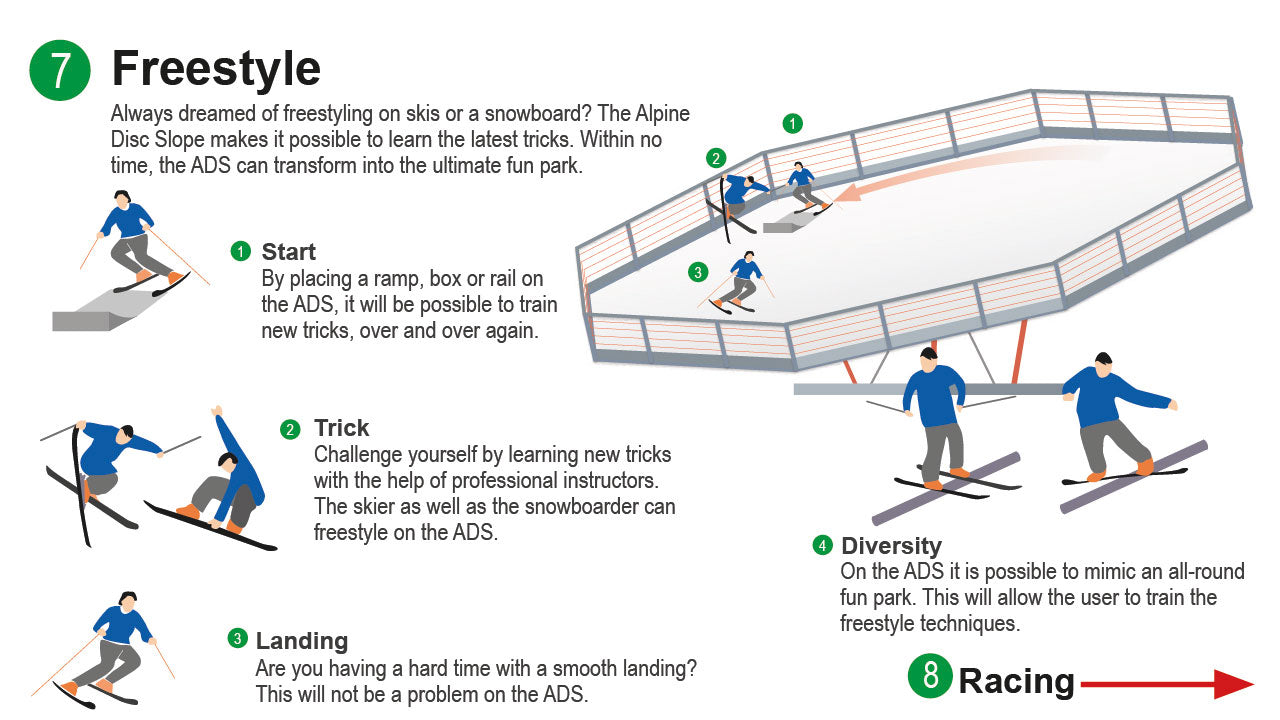 7 Freestyle

Always dreamed of freestyling on skis or a snowboard? The Alpine Disc Slope makes it possible to learn the latest tricks. Within no time, the ADS can transform into the ultimate fun park.

1

2

3

1 Start
By placing a ramp, box or rail on the ADS, it will be possible to train new tricks, over and over again.

2 Trick
Challenge yourself by learning new tricks with the help of professional instructors. The skier as well as the snowboarder can freestyle on the ADS.

3 Landing
Are you having a hard time with a smooth landing? This will not be a problem on the ADS.

4 Diversity
On the ADS it is possible to mimic an all-round fun park. This will allow the user to train the freestyle techniques.

8 Racing