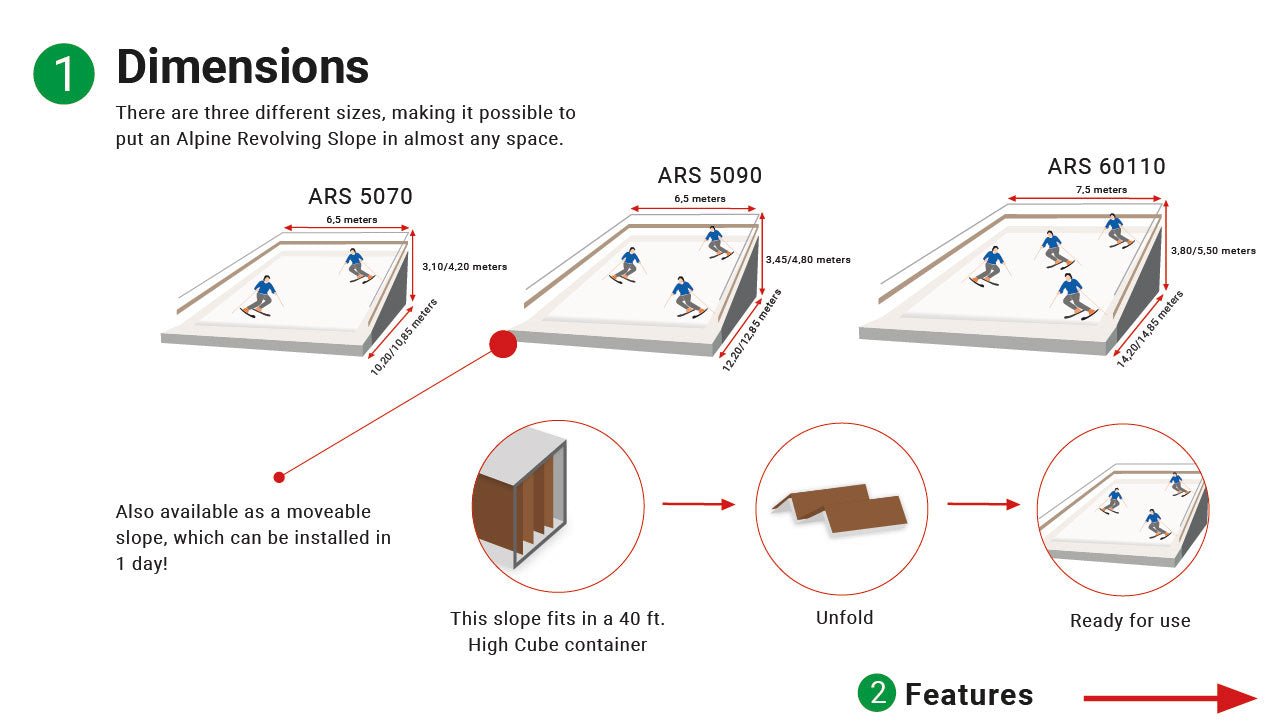 1 Dimensions

There are three different sizes, making it possible to put an Alpine Revolving Slope in almost any space.

ARS 5070

6,5 meters

3,10/4,20 meters

10,20/10,85 meters

ARS 5090

6,5 meters

3,45/4,80 meters

12,20/12,85 meters

ARS 60110

7,5 meters

3,80/5,50 meters

14,20/14,85 meters

Also available as a moveable slope, which can be installed in 1 day!

This slope fits in a 40 ft. High Cube container

Unfold

Ready for use

2 Features