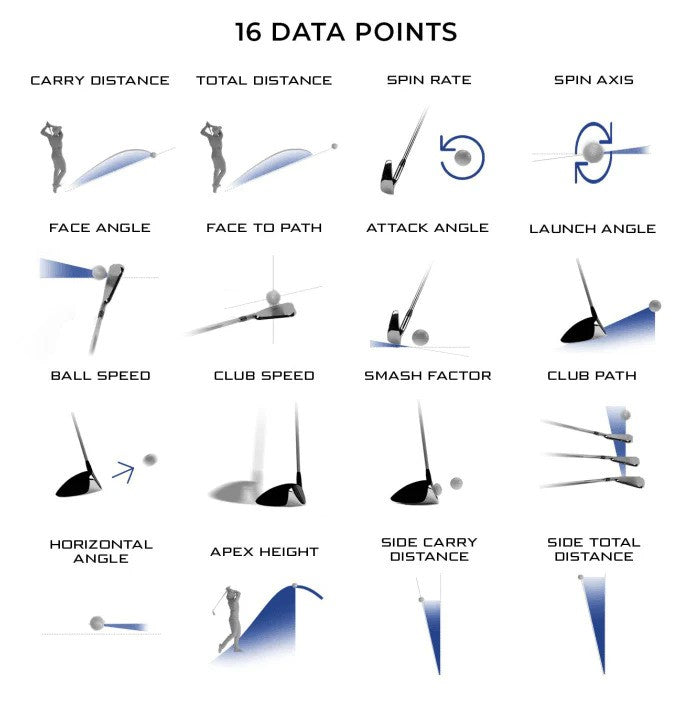 16 DATA POINTS

CARRY DISTANCE

TOTAL DISTANCE

SPIN RATE

SPIN AXIS

FACE ANGLE

FACE TO PATH

ATTACK ANGLE

LAUNCH ANGLE

BALL SPEED

CLUB SPEED

SMASH FACTOR

CLUB PATH

HORIZONTAL ANGLE

APEX HEIGHT

SIDE CARRY DISTANCE

SIDE TOTAL DISTANCE